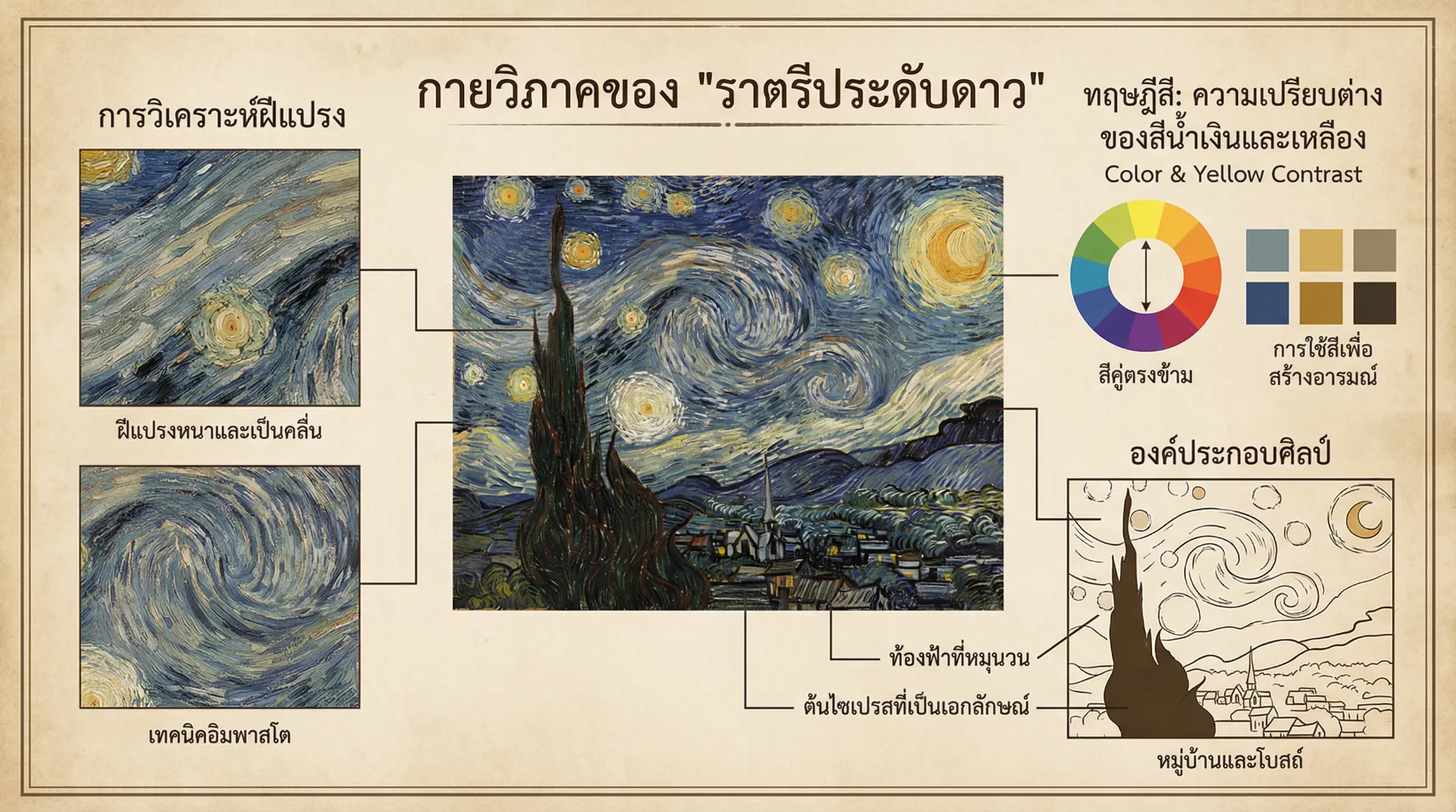 กายวิภาคของ "ราตรีประดับดาว"

การวิเคราะห์ฝีแปรง

ฝีแปรงหนาและเป็นคลื่น

เทคนิคอิมพาสโต

ทฤษฎีสี: ความเปรียบต่างของสีน้ำเงินและเหลือง
Color & Yellow Contrast

สีคู่ตรงข้าม

การใช้สีเพื่อสร้างอารมณ์

องค์ประกอบศิลป์

ท้องฟ้าที่หมุนวน

ต้นไซเปรสที่เป็นเอกลักษณ์

หมู่บ้านและโบสถ์